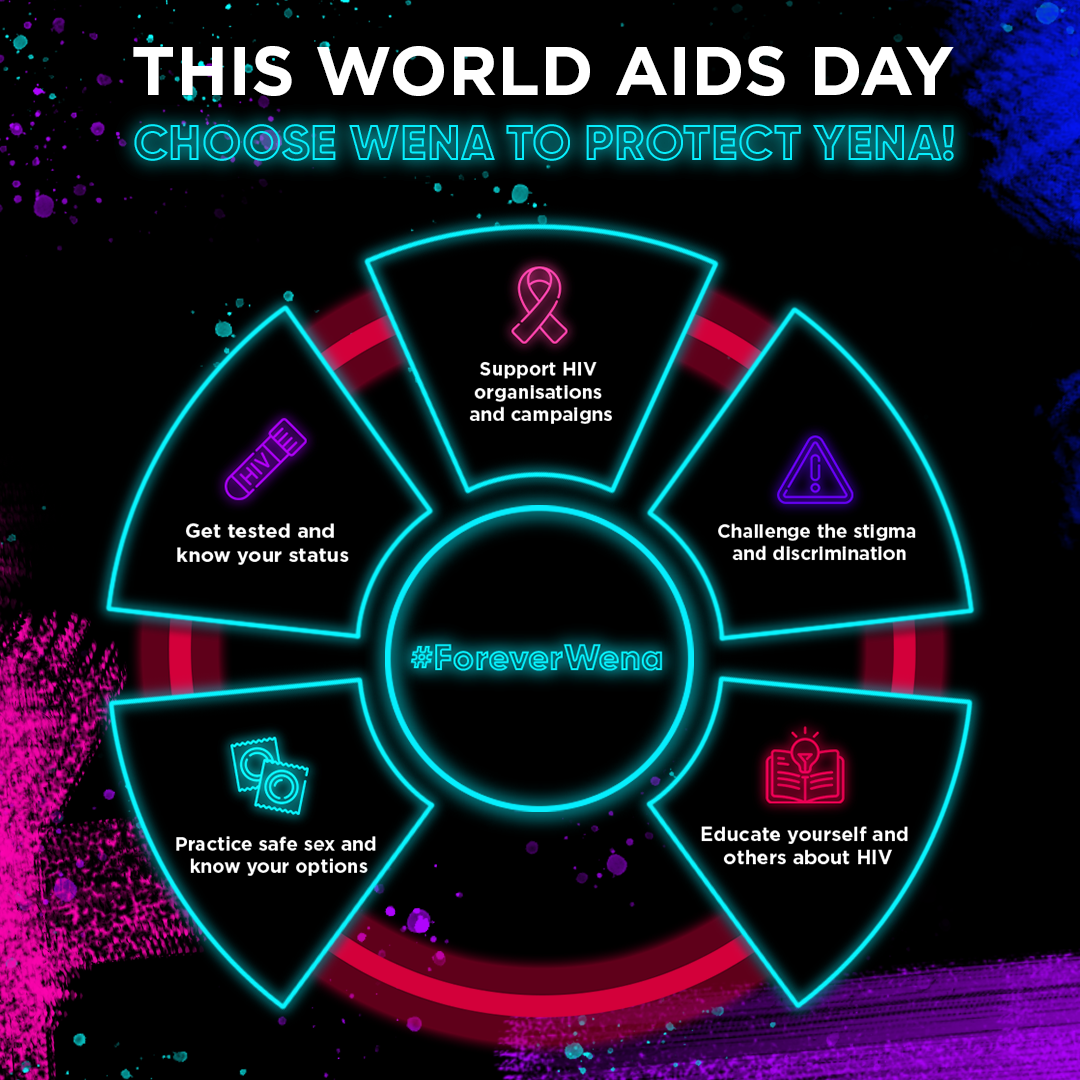 THIS WORLD AIDS DAY
CHOOSE WENA TO PROTECT YENA!

Support HIV organisations and campaigns

HIV

Get tested and know your status

Challenge the stigma and discrimination

#ForeverWena

Practice safe sex and know your options

Educate yourself and others about HIV